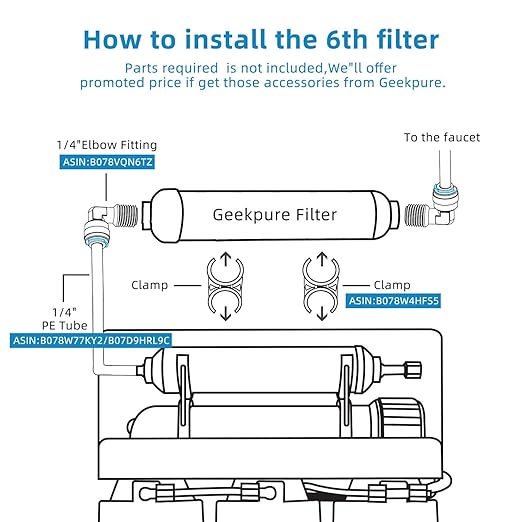 How to install the 6th filter

Parts required  is not included,We"ll offer promoted price if get those accessories from Geekpure.

1/4"Elbow Fitting
ASIN:B078VQN6TZ

To the faucet

Geekpure Filter

Clamp

Clamp
ASIN:B078W4HFS5

1/4"
PE Tube
ASIN:B078W77KY2/B07D9HRL9C